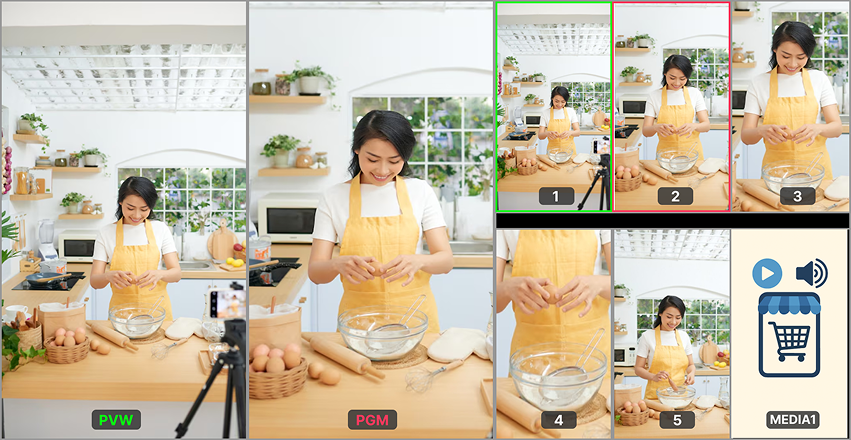 PVW

PGM

1

2

3

4

5

MEDIA1